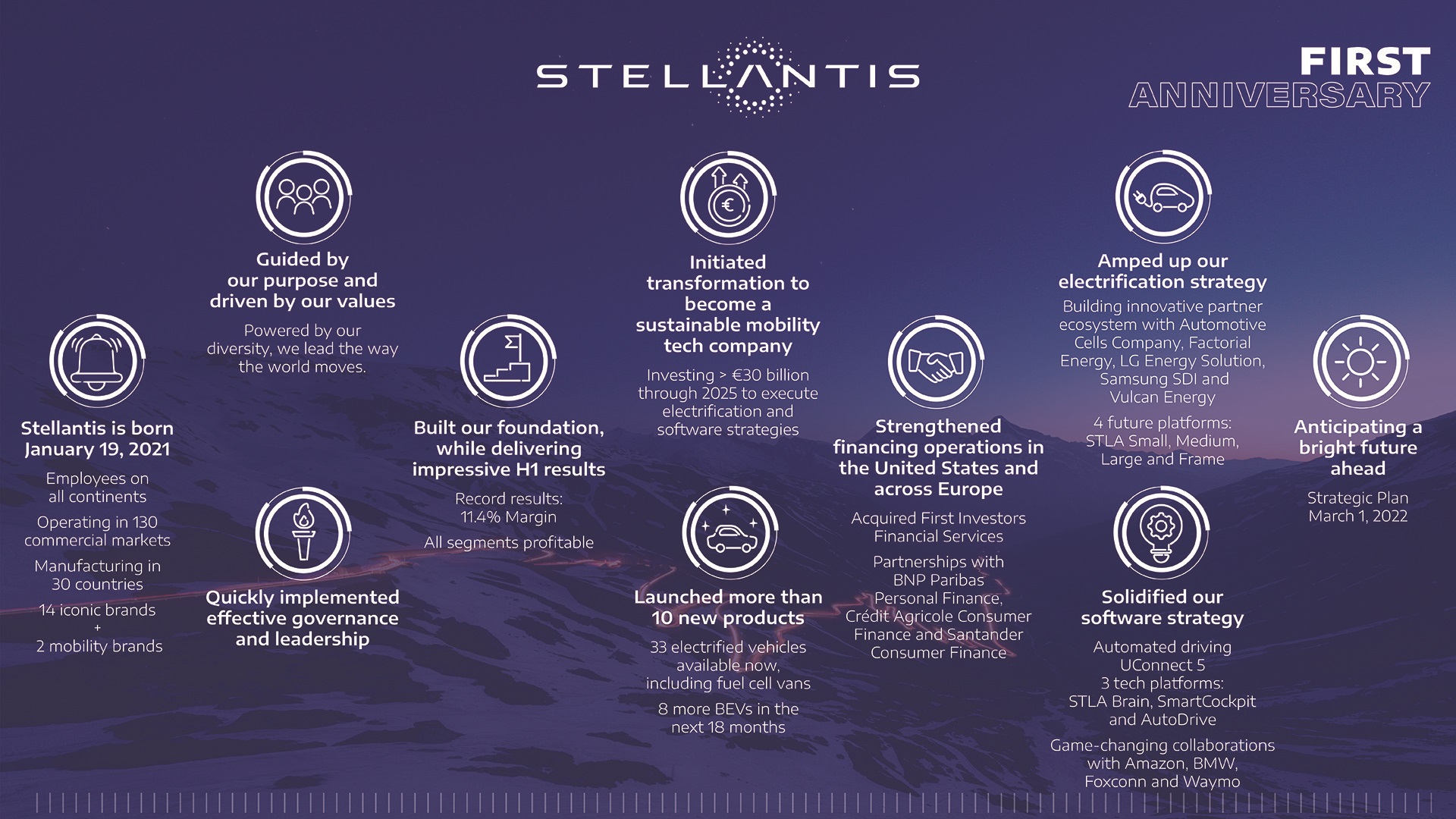 STELLANTIS

FIRST ANNIVERSARY

Stellantis is born January 19, 2021

Employees on all continents

Operating in 130 commercial markets

Manufacturing in 30 countries

14 iconic brands + 2 mobility brands

Guided by our purpose and driven by our values

Powered by our diversity, we lead the way the world moves.

Quickly implemented effective governance and leadership

Built our foundation, while delivering impressive H1 results

Record results: 11.4% Margin

All segments profitable

Initiated transformation to become a sustainable mobility tech company

Investing > €30 billion through 2025 to execute electrification and software strategies

Launched more than 10 new products

33 electrified vehicles available now, including fuel cell vans

8 more BEVs in the next 18 months

Strengthened financing operations in the United States and across Europe

Acquired First Investors Financial Services

Partnerships with BNP Paribas Personal Finance, Crédit Agricole Consumer Finance and Santander Consumer Finance

Amped up our electrification strategy

Building innovative partner ecosystem with Automotive Cells Company, Factorial Energy, LG Energy Solution, Samsung SDI and Vulcan Energy

4 future platforms: STLA Small, Medium, Large and Frame

Solidified our software strategy

Automated driving
UConnect 5
3 tech platforms: STLA Brain, SmartCockpit and AutoDrive

Game-changing collaborations with Amazon, BMW, Foxconn and Waymo

Anticipating a bright future ahead

Strategic Plan March 1, 2022